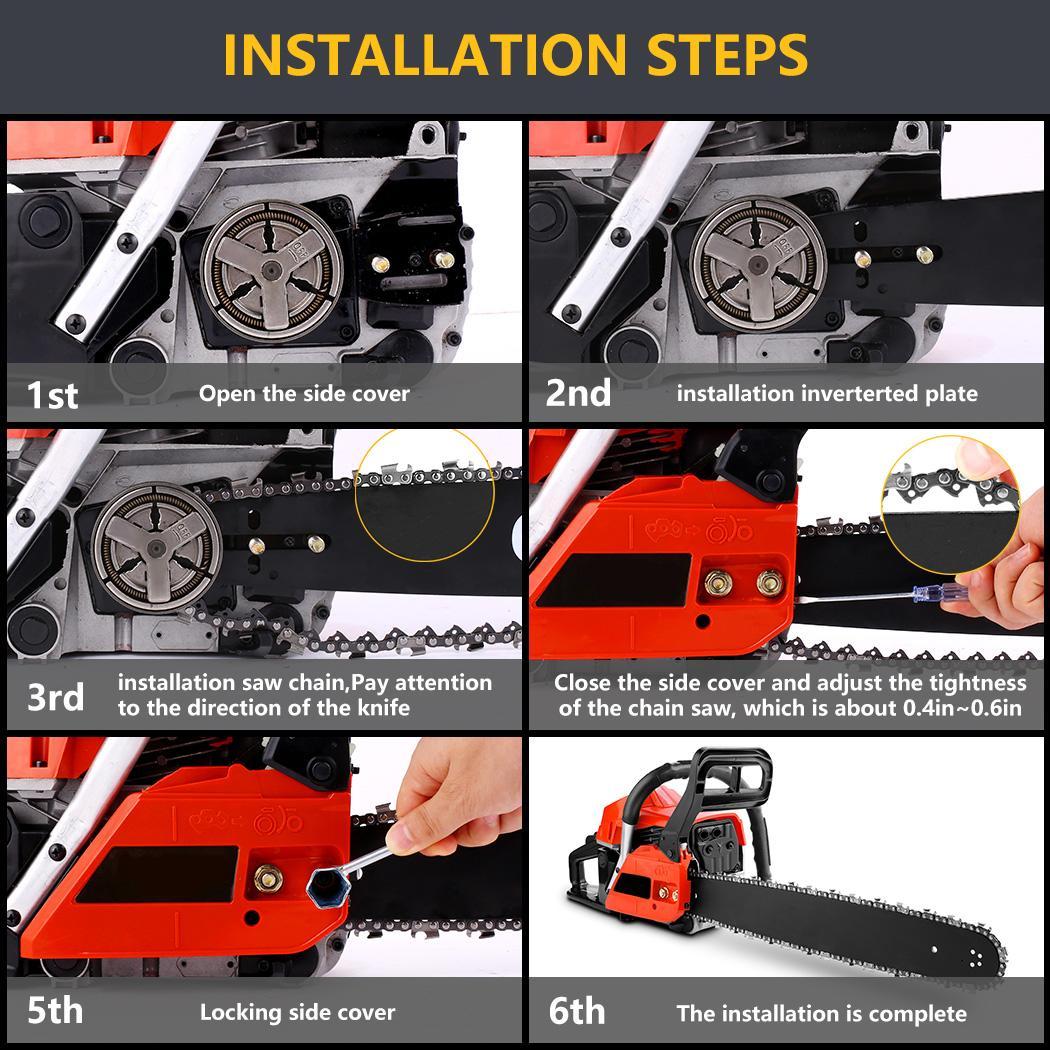 INSTALLATION STEPS

1st Open the side cover

2nd installation inverterted plate

3rd installation saw chain,Pay attention to the direction of the knife

Close the side cover and adjust the tightness of the chain saw, which is about 0.4in~0.6in

5th Locking side cover

6th The installation is complete