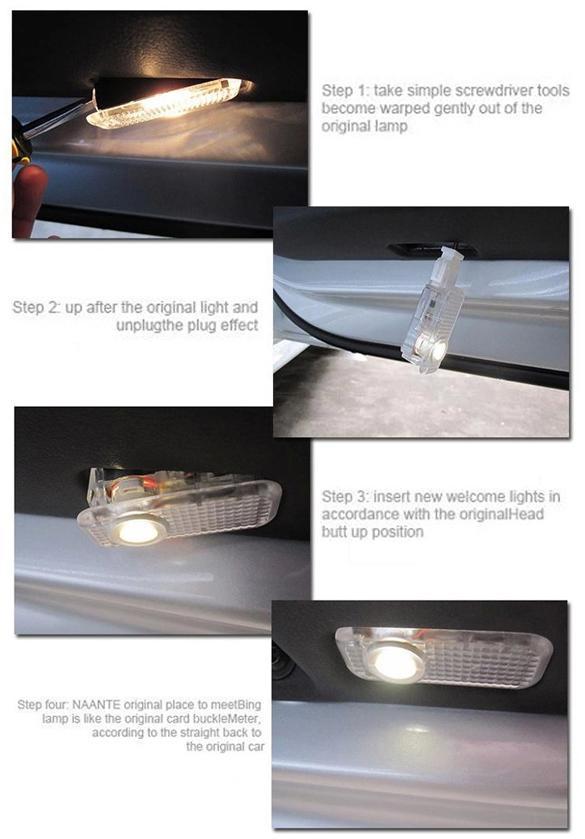 Step 1: take simple screwdriver tools become warped gently out of the original lamp

Step 2: up after the original light and unplugthe plug effect

Step 3: insert new welcome lights in accordance with the originalHead butt up position

Step four: NAANTE original place to meetBing lamp is like the original card buckleMeter, according to the straight back to the original car