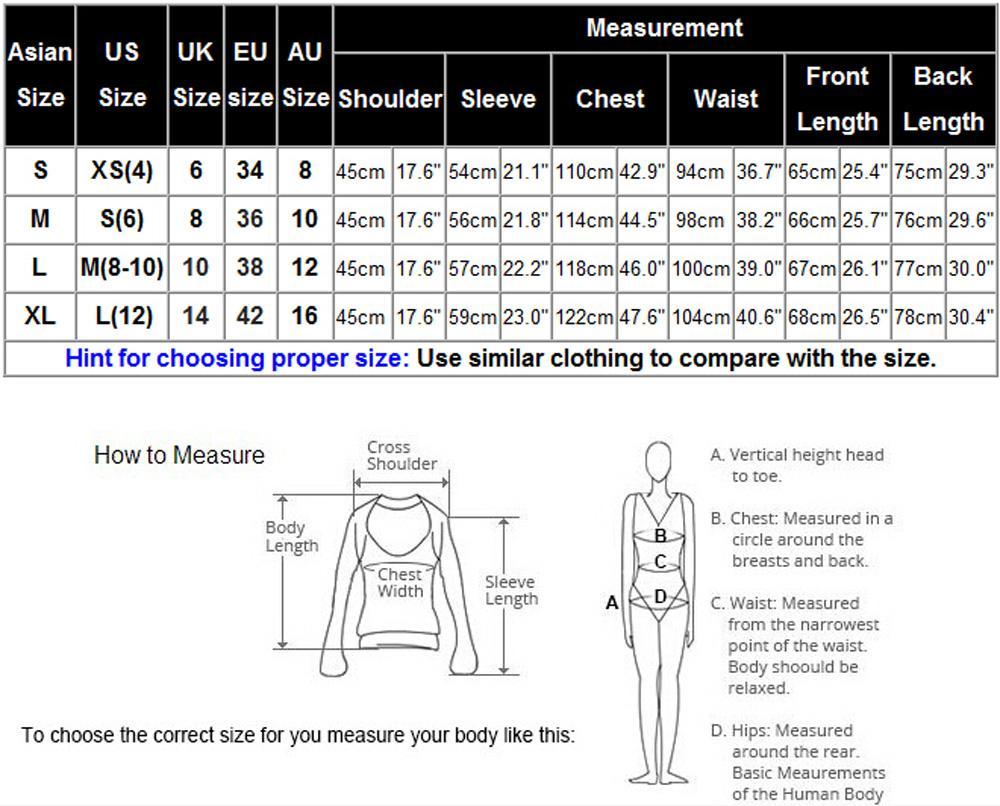 | Asian Size | US Size | UK Size | EU size | AU Size | Measurement | | | | | | | | | | | |
|---|---|---|---|---|---|---|---|---|---|---|---|---|---|---|---|---|
| | | | | | Shoulder | | Sleeve | | Chest | | Waist | | Front Length | | Back Length | |
| S | XS(4) | 6 | 34 | 8 | 45cm | 17.6" | 54cm | 21.1" | 110cm | 42.9" | 94cm | 36.7" | 65cm | 25.4" | 75cm | 29.3" |
| M | S(6) | 8 | 36 | 10 | 45cm | 17.6" | 56cm | 21.8" | 114cm | 44.5" | 98cm | 38.2" | 66cm | 25.7" | 76cm | 29.6" |
| L | M(8-10) | 10 | 38 | 12 | 45cm | 17.6" | 57cm | 22.2" | 118cm | 46.0" | 100cm | 39.0" | 67cm | 26.1" | 77cm | 30.0" |
| XL | L(12) | 14 | 42 | 16 | 45cm | 17.6" | 59cm | 23.0" | 122cm | 47.6" | 104cm | 40.6" | 68cm | 26.5" | 78cm | 30.4" |

Hint for choosing proper size: Use similar clothing to compare with the size.

How to Measure

Cross Shoulder

Body Length

Chest Width

Sleeve Length

To choose the correct size for you measure your body like this:

A

B

C

D

A. Vertical height head to toe.

B. Chest: Measured in a circle around the breasts and back.

C. Waist: Measured from the narrowest point of the waist. Body shoould be relaxed.

D. Hips: Measured around the rear. Basic Meaurements of the Human Body