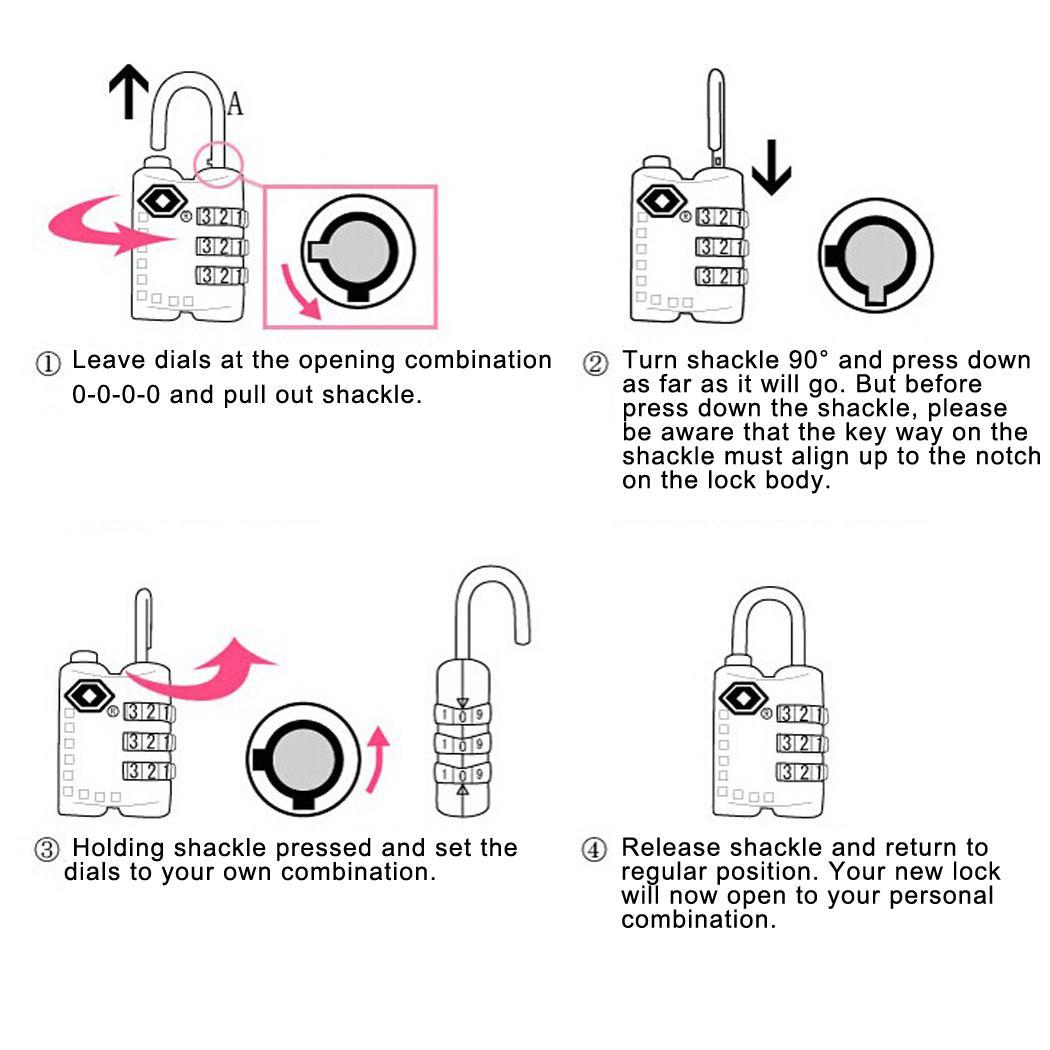 A

3 2 1
3 2 1
3 2 1

① Leave dials at the opening combination 0-0-0-0 and pull out shackle.

3 2 1
3 2 1
3 2 1

② Turn shackle 90° and press down as far as it will go. But before press down the shackle, please be aware that the key way on the shackle must align up to the notch on the lock body.

3 2 1
3 2 1
3 2 1

1 0 9
1 0 9
1 0 9

③ Holding shackle pressed and set the dials to your own combination.

3 2 1
3 2 1
3 2 1

④ Release shackle and return to regular position. Your new lock will now open to your personal combination.