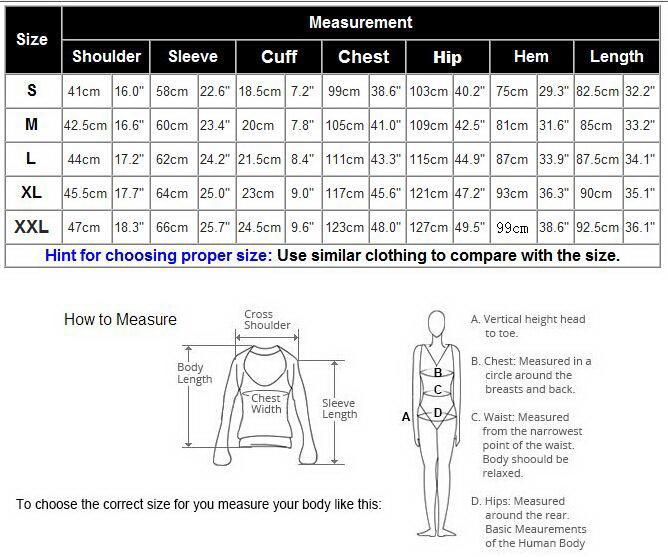 | Size | Measurement | | | | | | | | | | | | | |
|---|---|---|---|---|---|---|---|---|---|---|---|---|---|---|
| | Shoulder | | Sleeve | | Cuff | | Chest | | Hip | | Hem | | Length | |
| S | 41cm | 16.0" | 58cm | 22.6" | 18.5cm | 7.2" | 99cm | 38.6" | 103cm | 40.2" | 75cm | 29.3" | 82.5cm | 32.2" |
| M | 42.5cm | 16.6" | 60cm | 23.4" | 20cm | 7.8" | 105cm | 41.0" | 109cm | 42.5" | 81cm | 31.6" | 85cm | 33.2" |
| L | 44cm | 17.2" | 62cm | 24.2" | 21.5cm | 8.4" | 111cm | 43.3" | 115cm | 44.9" | 87cm | 33.9" | 87.5cm | 34.1" |
| XL | 45.5cm | 17.7" | 64cm | 25.0" | 23cm | 9.0" | 117cm | 45.6" | 121cm | 47.2" | 93cm | 36.3" | 90cm | 35.1" |
| XXL | 47cm | 18.3" | 66cm | 25.7" | 24.5cm | 9.6" | 123cm | 48.0" | 127cm | 49.5" | 99cm | 38.6" | 92.5cm | 36.1" |

Hint for choosing proper size: Use similar clothing to compare with the size.

How to Measure

Cross Shoulder

Body Length

Chest Width

Sleeve Length

To choose the correct size for you measure your body like this:

A
B
C
D

A. Vertical height head to toe.

B. Chest: Measured in a circle around the breasts and back.

C. Waist: Measured from the narrowest point of the waist. Body shoould be relaxed.

D. Hips: Measured around the rear. Basic Meaurements of the Human Body