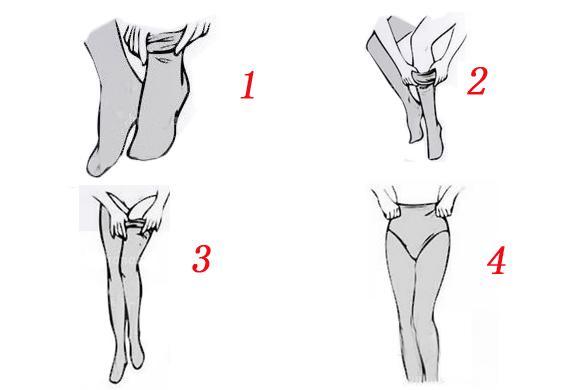 1

2

3

4